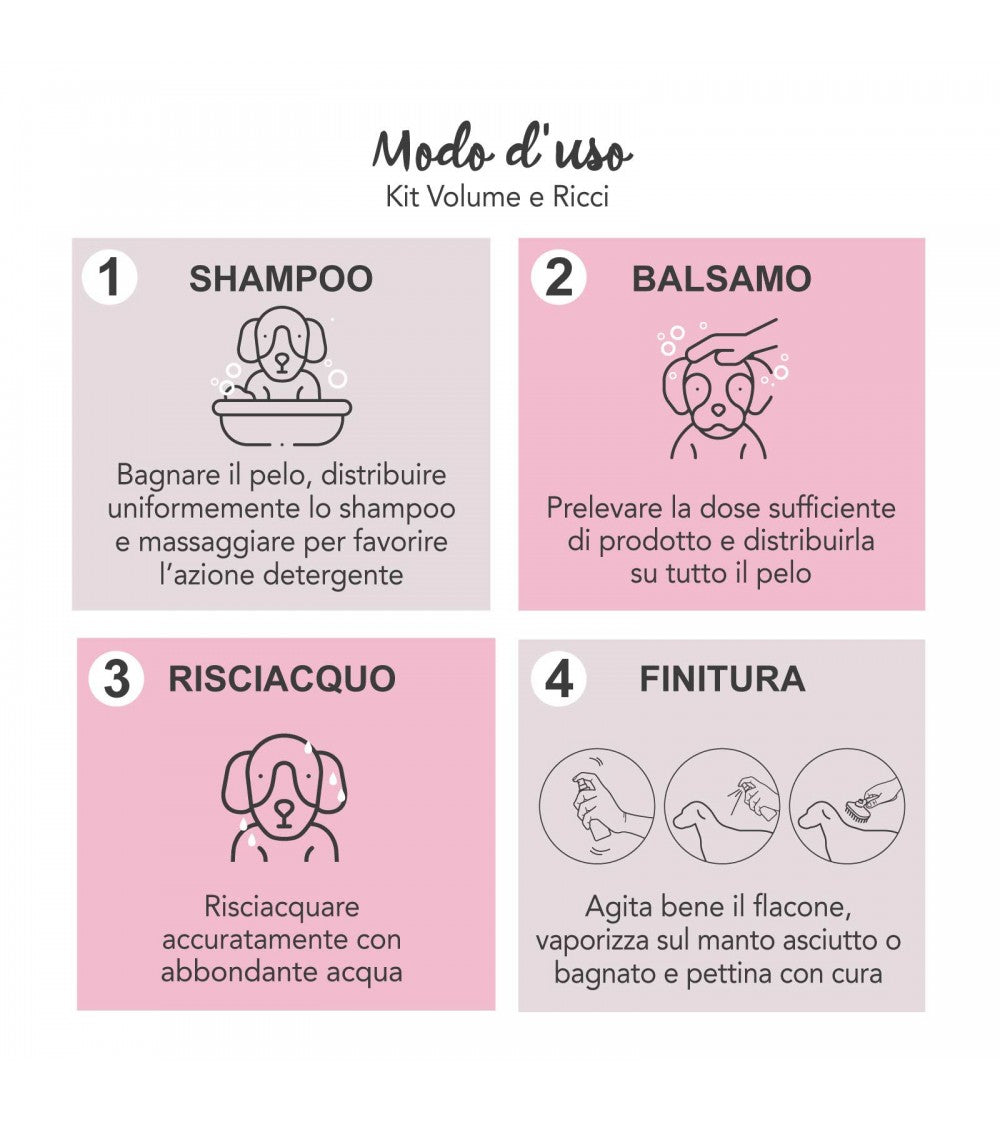 Modo d'uso
Kit Volume e Ricci

1 SHAMPOO

Bagnare il pelo, distribuire uniformemente lo shampoo e massaggiare per favorire l'azione detergente

2 BALSAMO

Prelevare la dose sufficiente di prodotto e distribuirla su tutto il pelo

3 RISCIACQUO

Risciacquare accuratamente con abbondante acqua

4 FINITURA

Agita bene il flacone, vaporizza sul manto asciutto o bagnato e pettina con cura